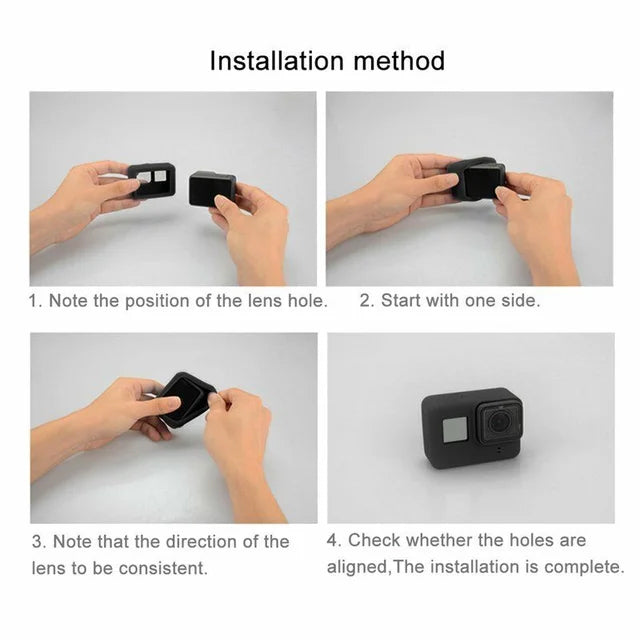 Installation method

1. Note the position of the lens hole.

2. Start with one side.

3. Note that the direction of the lens to be consistent.

4. Check whether the holes are aligned,The installation is complete.