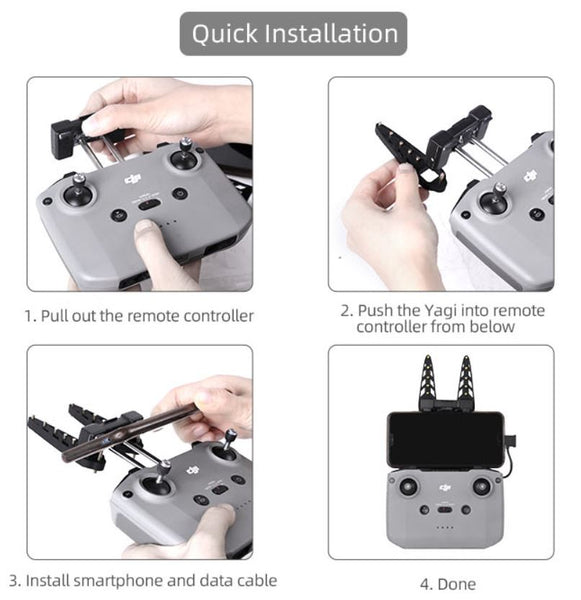 Quick Installation

1. Pull out the remote controller

2. Push the Yagi into remote controller from below

3. Install smartphone and data cable

4. Done