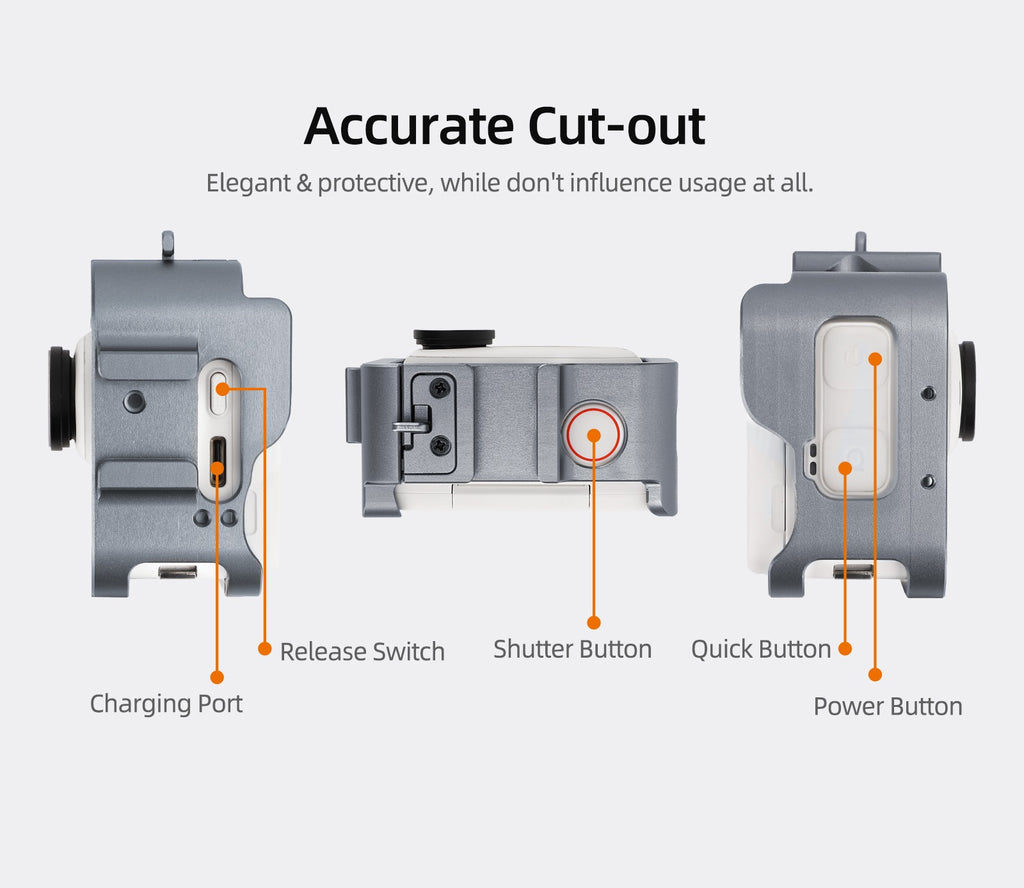 Accurate Cut-out

Elegant & protective, while don't influence usage at all.

Release Switch

Charging Port

Shutter Button

Quick Button

Power Button