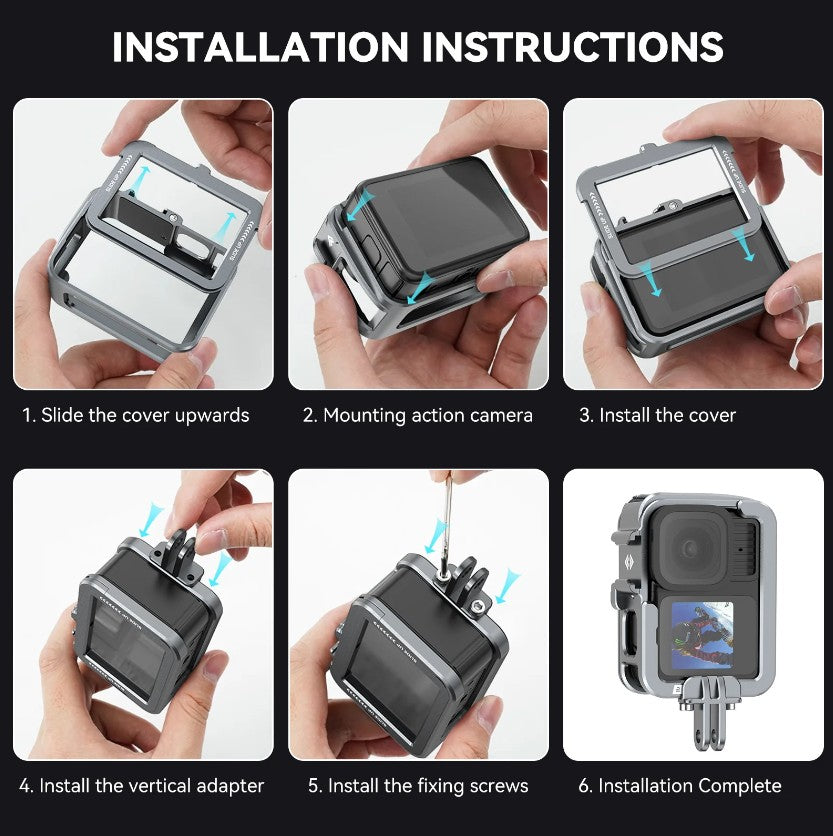 INSTALLATION INSTRUCTIONS

1. Slide the cover upwards

2. Mounting action camera

3. Install the cover

4. Install the vertical adapter

5. Install the fixing screws

6. Installation Complete