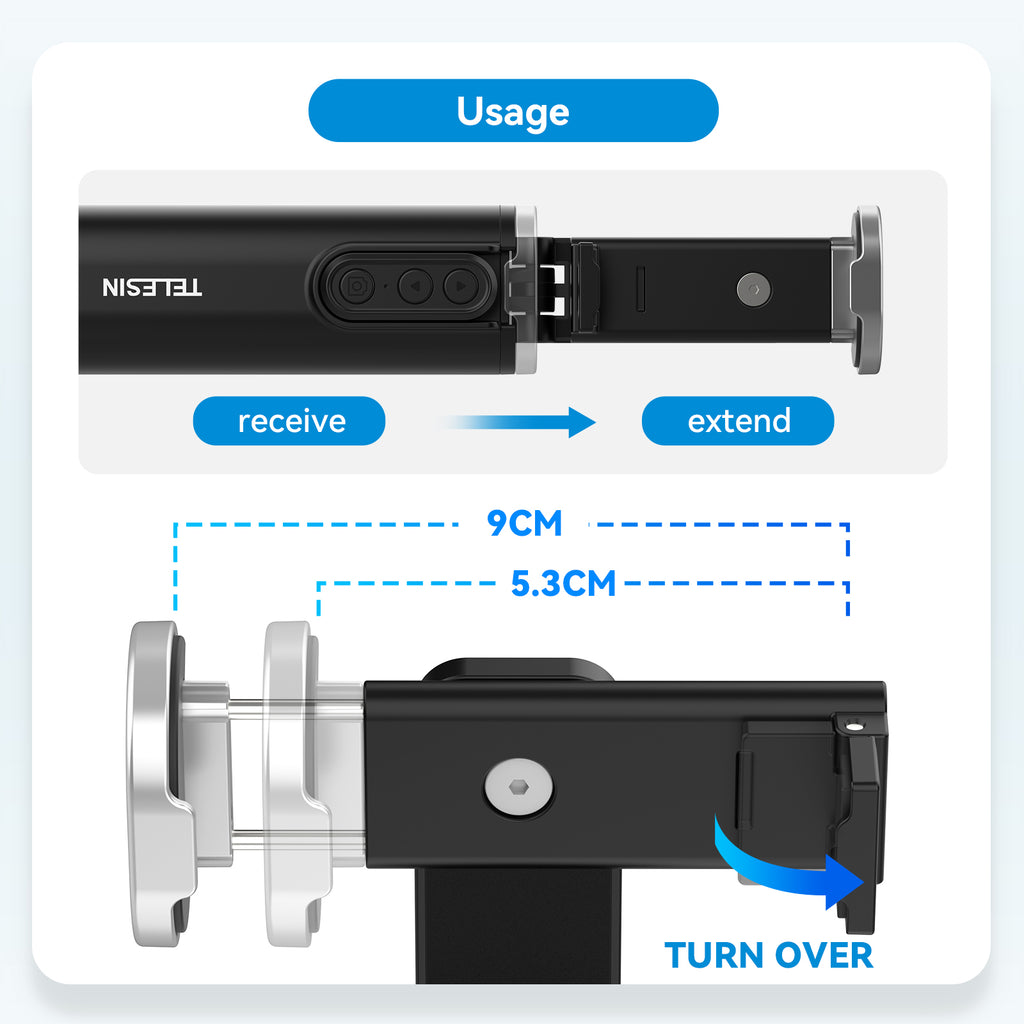 Usage

TELESIN

receive

extend

9CM

5.3CM

TURN OVER