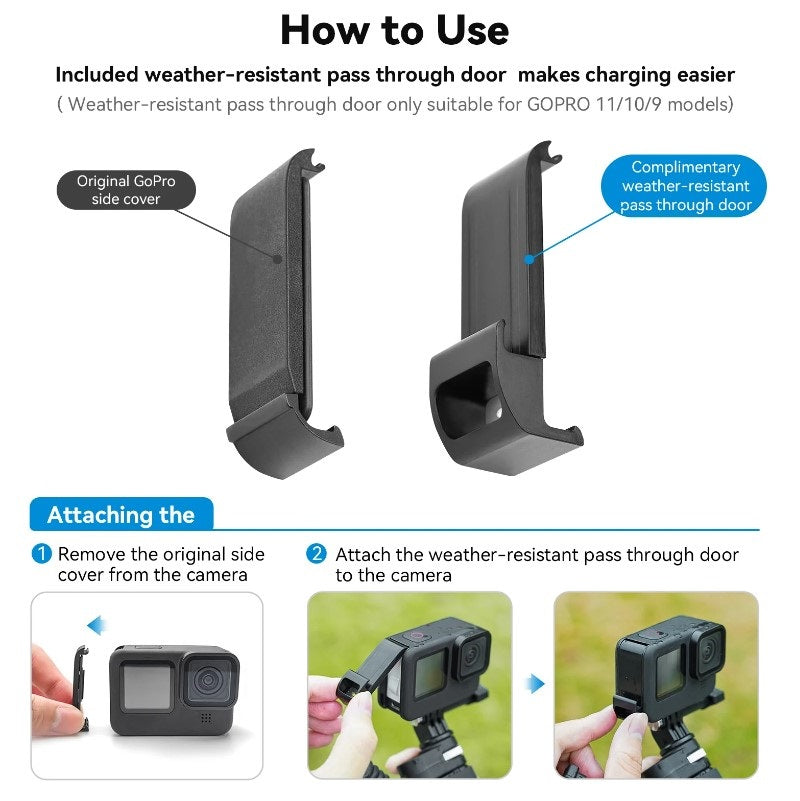 How to Use

Included weather-resistant pass through door makes charging easier

( Weather-resistant pass through door only suitable for GOPRO 11/10/9 models)

Original GoPro side cover

Complimentary weather-resistant pass through door

Attaching the

1 Remove the original side cover from the camera

2 Attach the weather-resistant pass through door to the camera