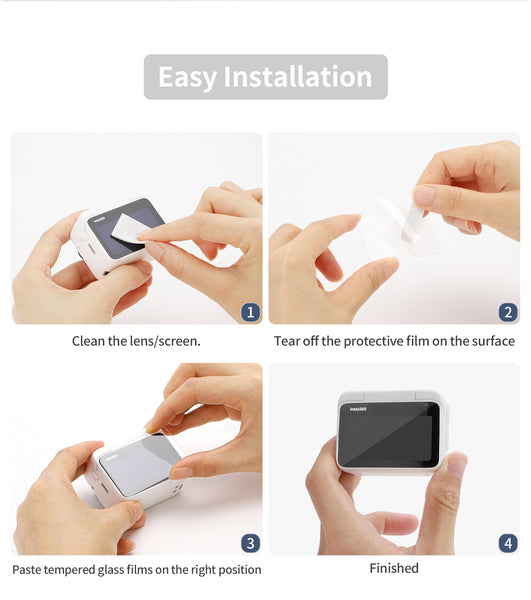 Easy Installation

1

Clean the lens/screen.

2

Tear off the protective film on the surface

3

Paste tempered glass films on the right position

Insta360

4

Finished