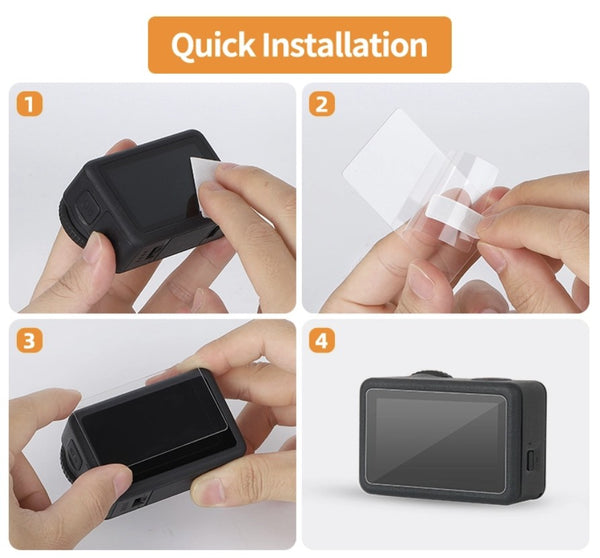 Quick Installation

1

2

3

4