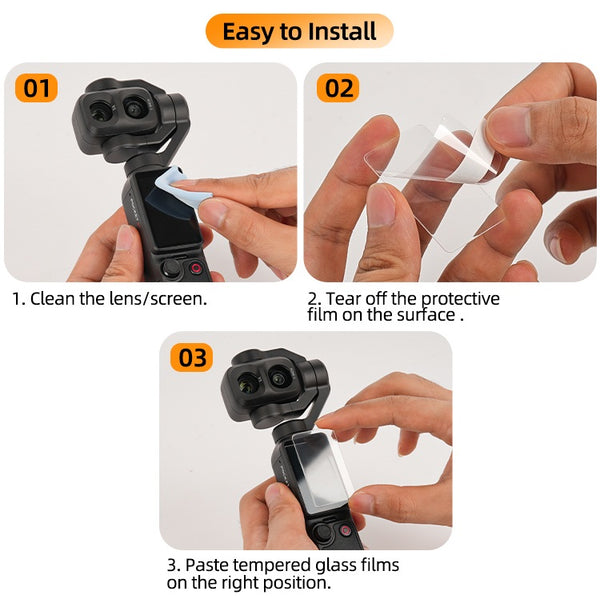 Easy to Install

01

1. Clean the lens/screen.

02

2. Tear off the protective film on the surface .

03

3. Paste tempered glass films on the right position.