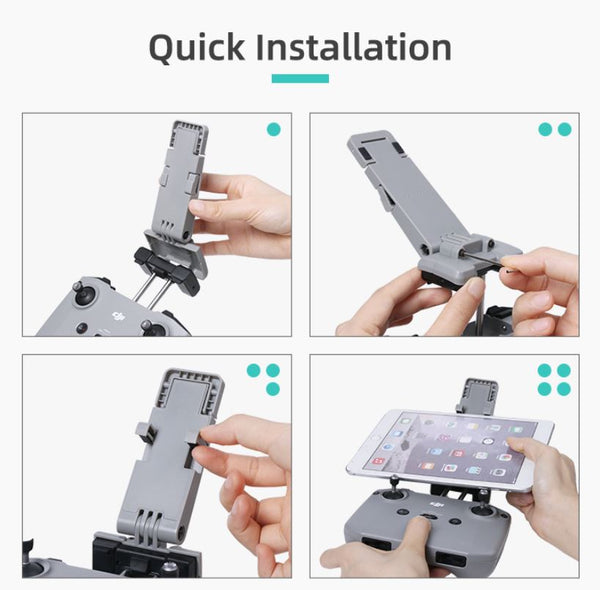 Quick Installation