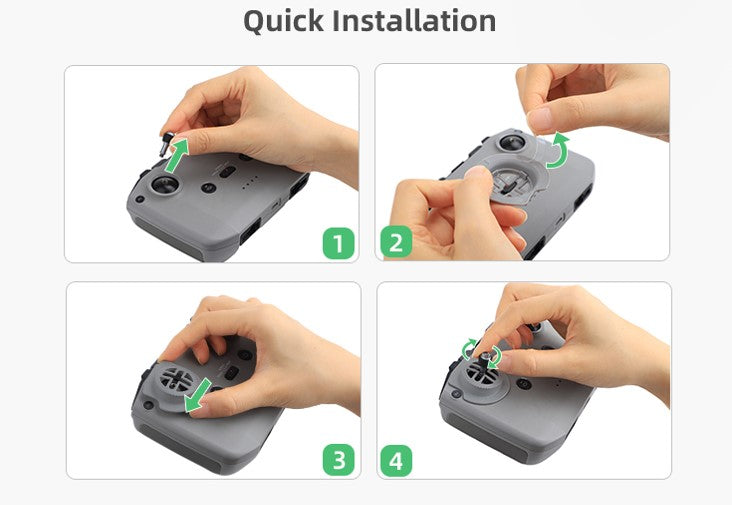 Quick Installation

1

2

3

4