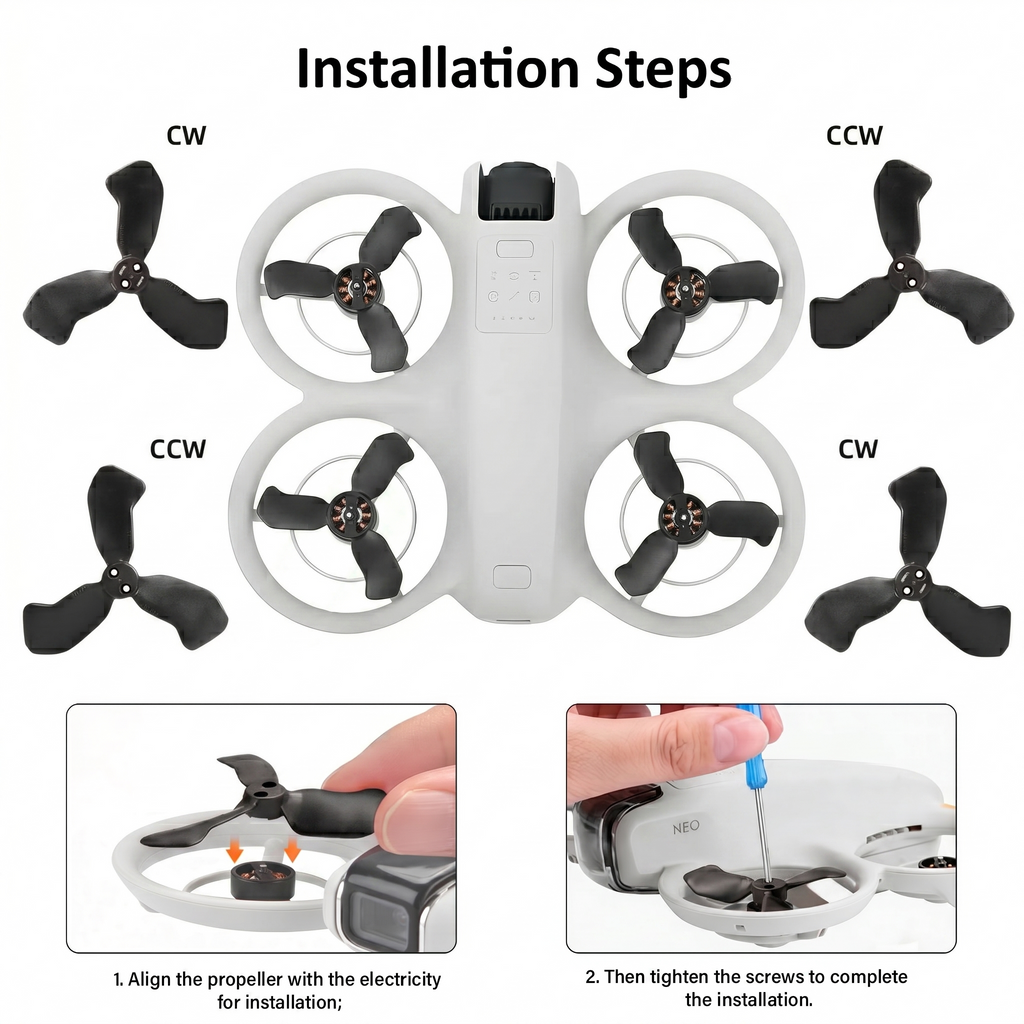 Installation Steps

CW

CCW

CCW

CW

NEO

1. Align the propeller with the electricity for installation;

2. Then tighten the screws to complete the installation.