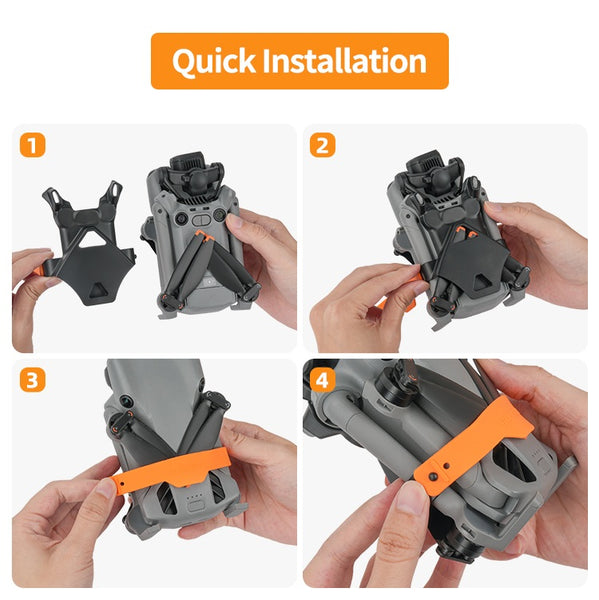 Quick Installation

1

2

3

4