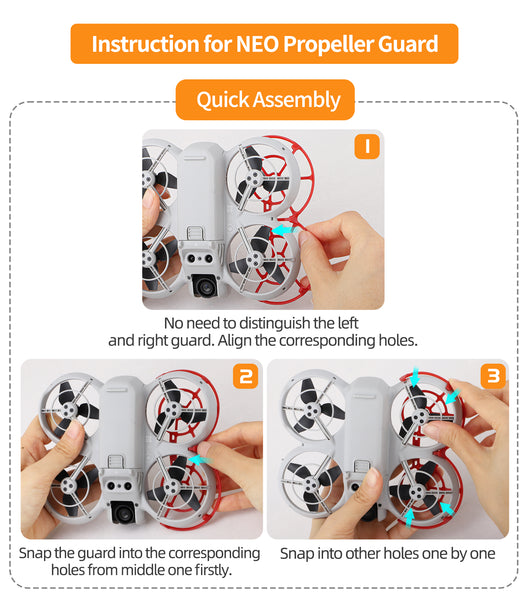 Instruction for NEO Propeller Guard

Quick Assembly

1

No need to distinguish the left and right guard. Align the corresponding holes.

2

Snap the guard into the corresponding holes from middle one firstly.

3

Snap into other holes one by one