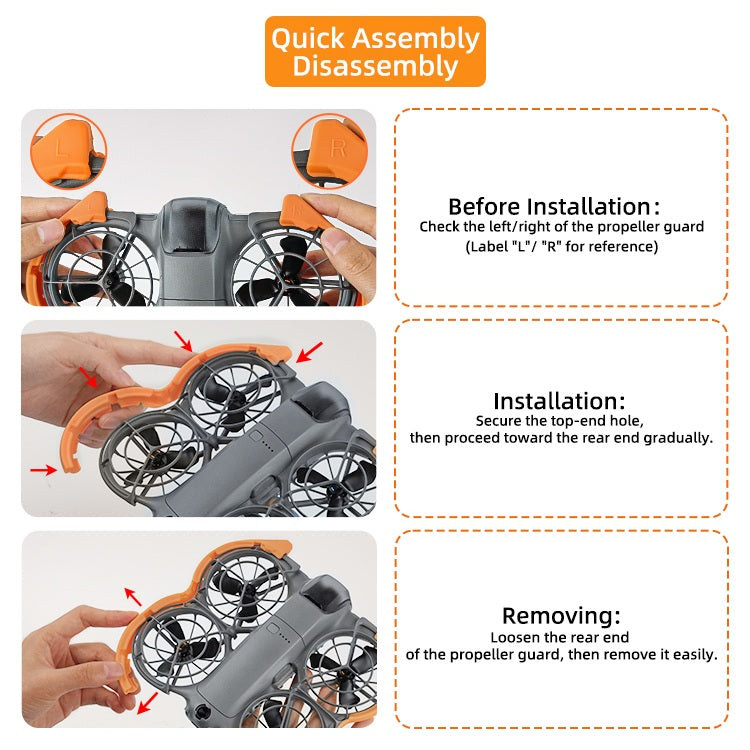 Quick Assembly
Disassembly

L

R

Before Installation:
Check the left/right of the propeller guard
(Label "L"/ "R" for reference)

Installation:
Secure the top-end hole,
then proceed toward the rear end gradually.

Removing:
Loosen the rear end
of the propeller guard, then remove it easily.