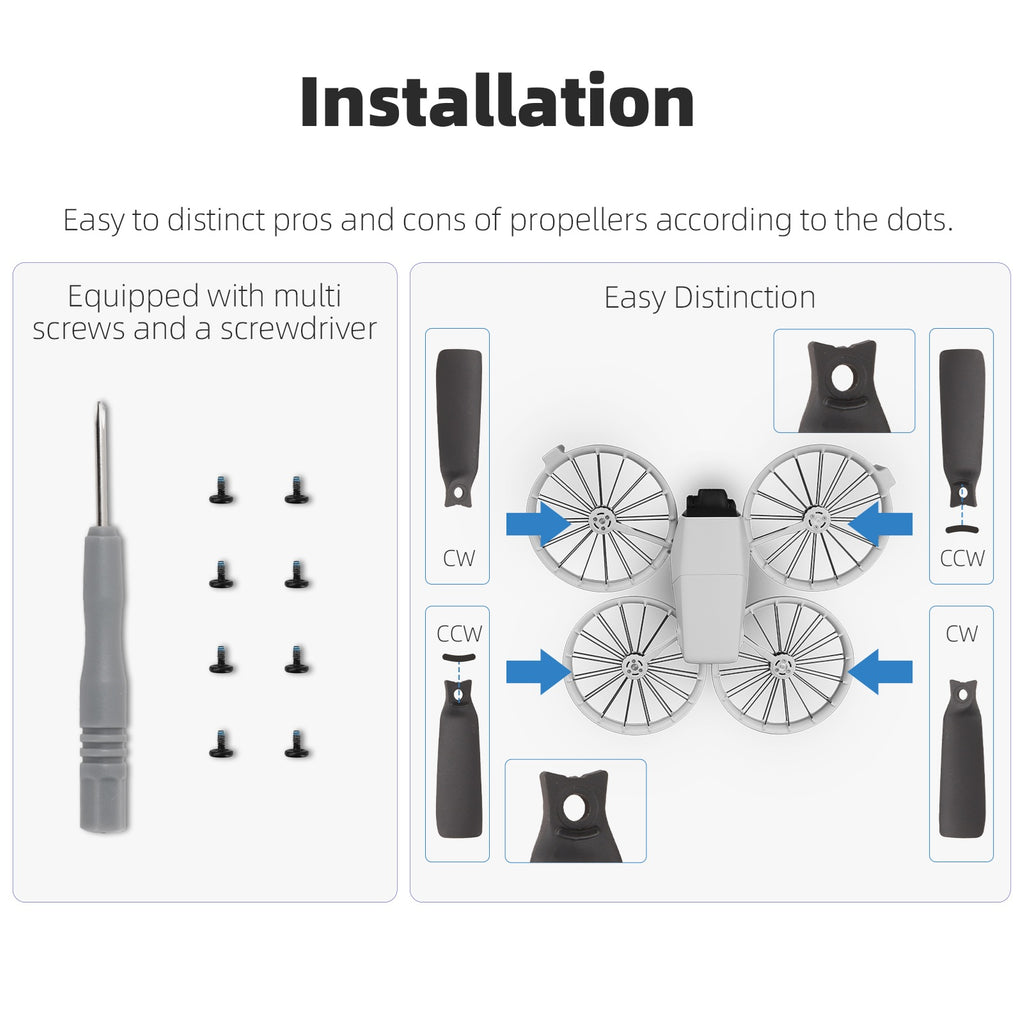 Installation

Easy to distinct pros and cons of propellers according to the dots.

Equipped with multi screws and a screwdriver

Easy Distinction

CW

CCW

CCW

CW