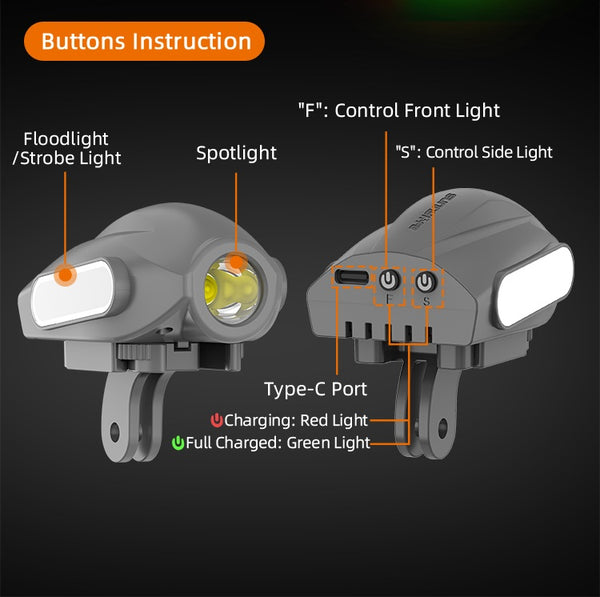 Buttons Instruction

Floodlight
/Strobe Light

Spotlight

"F": Control Front Light

"S": Control Side Light

SUPFIRE

F

S

Type-C Port

Charging: Red Light

Full Charged: Green Light