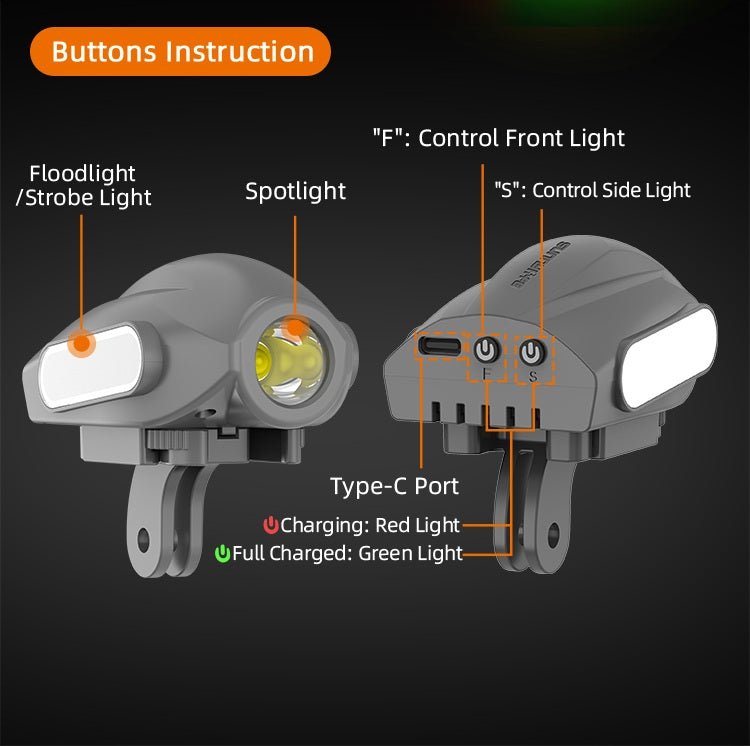 Buttons Instruction

Floodlight /Strobe Light

Spotlight

"F": Control Front Light

"S": Control Side Light

SUPFIRE

F

S

Type-C Port

Charging: Red Light

Full Charged: Green Light