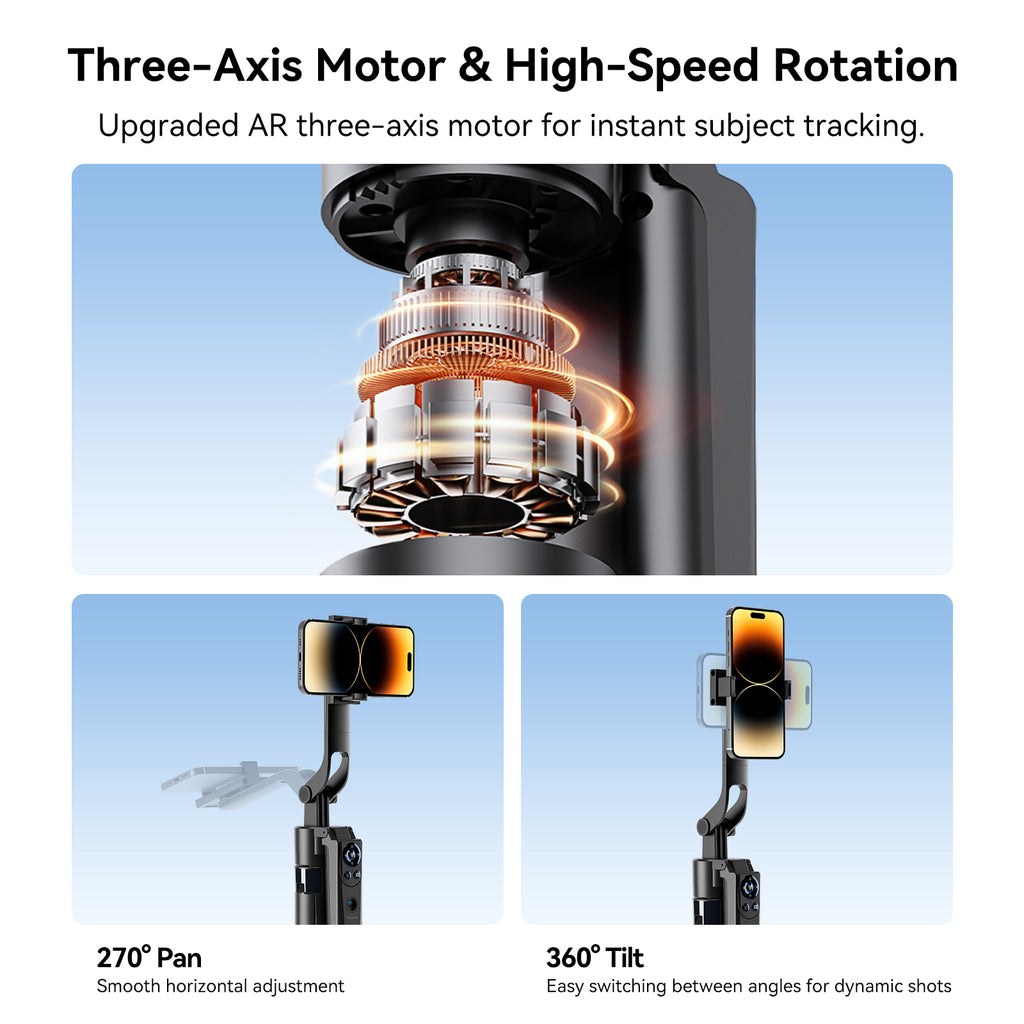 Three-Axis Motor & High-Speed Rotation

Upgraded AR three-axis motor for instant subject tracking.

270° Pan

Smooth horizontal adjustment

360° Tilt

Easy switching between angles for dynamic shots