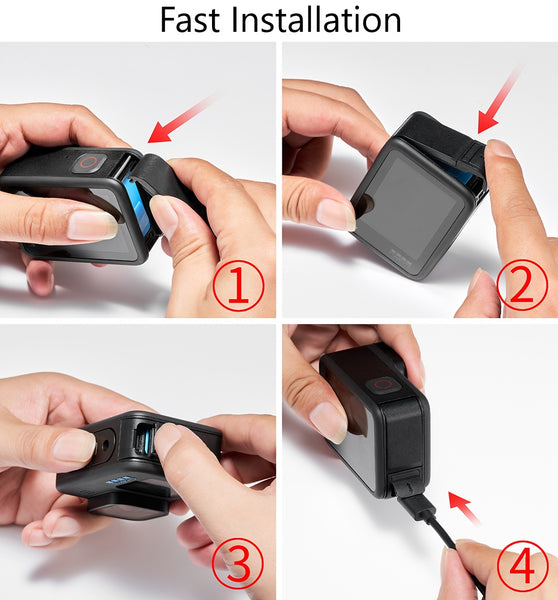 Fast Installation

①

②

③

④