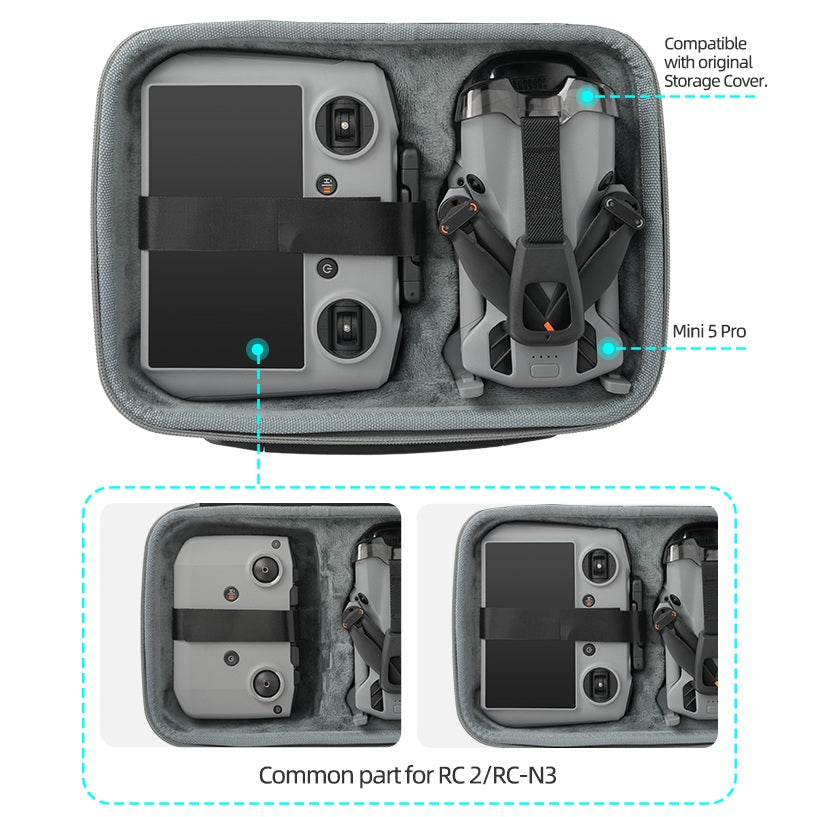 Compatible with original Storage Cover.

Mini 5 Pro

Common part for RC 2/RC-N3