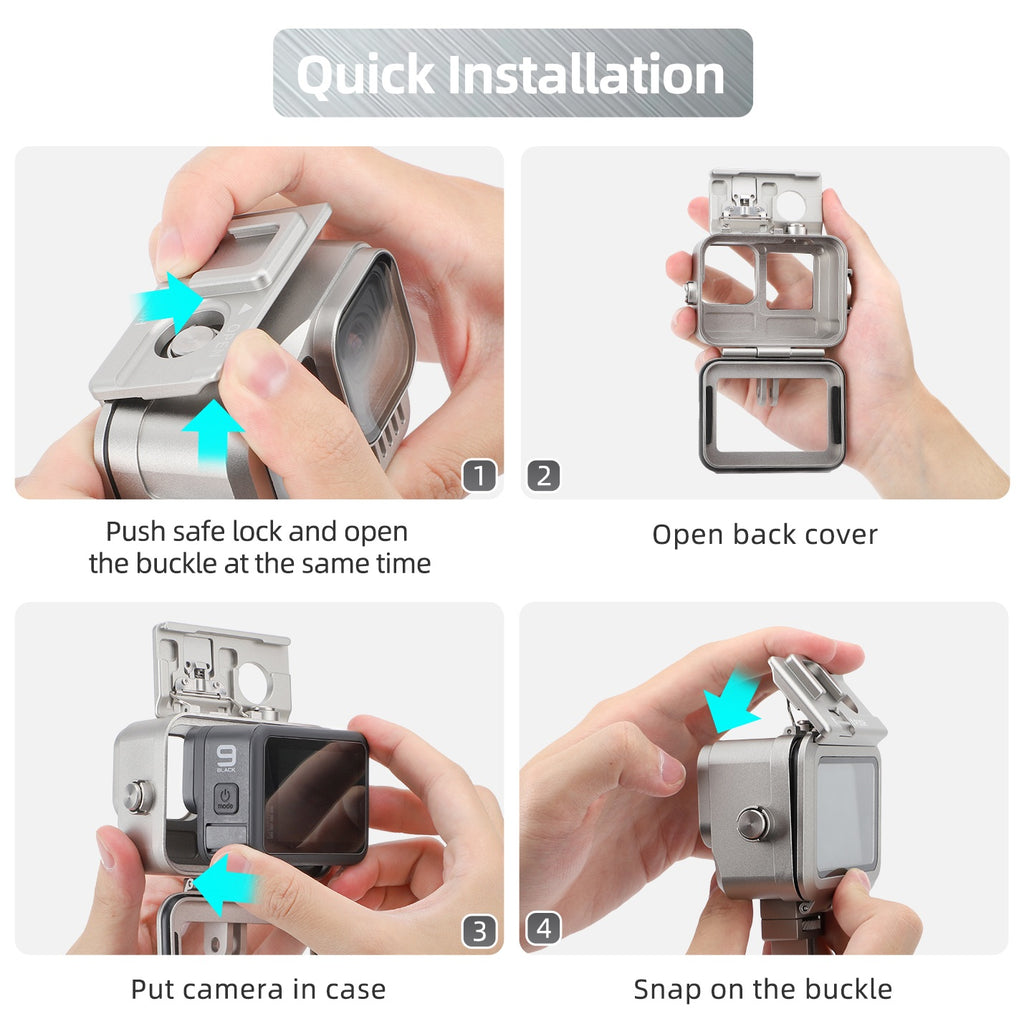 Quick Installation

1

Push safe lock and open the buckle at the same time

2

Open back cover

9
BLACK
mode

3

Put camera in case

4

Snap on the buckle