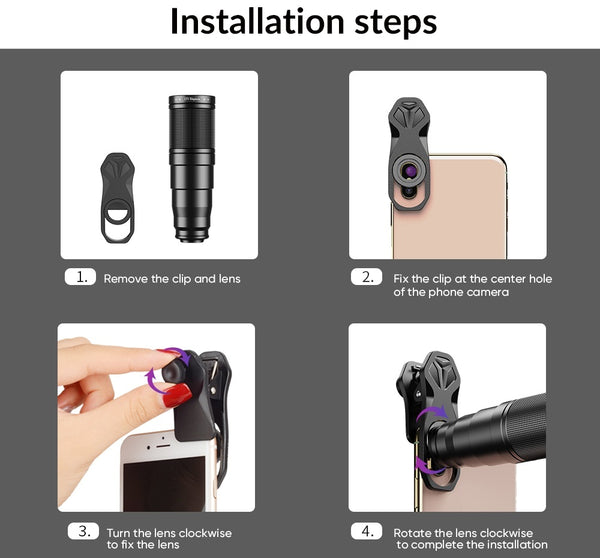 Installation steps

1. Remove the clip and lens

2. Fix the clip at the center hole of the phone camera

3. Turn the lens clockwise to fix the lens

4. Rotate the lens clockwise to complete the installation