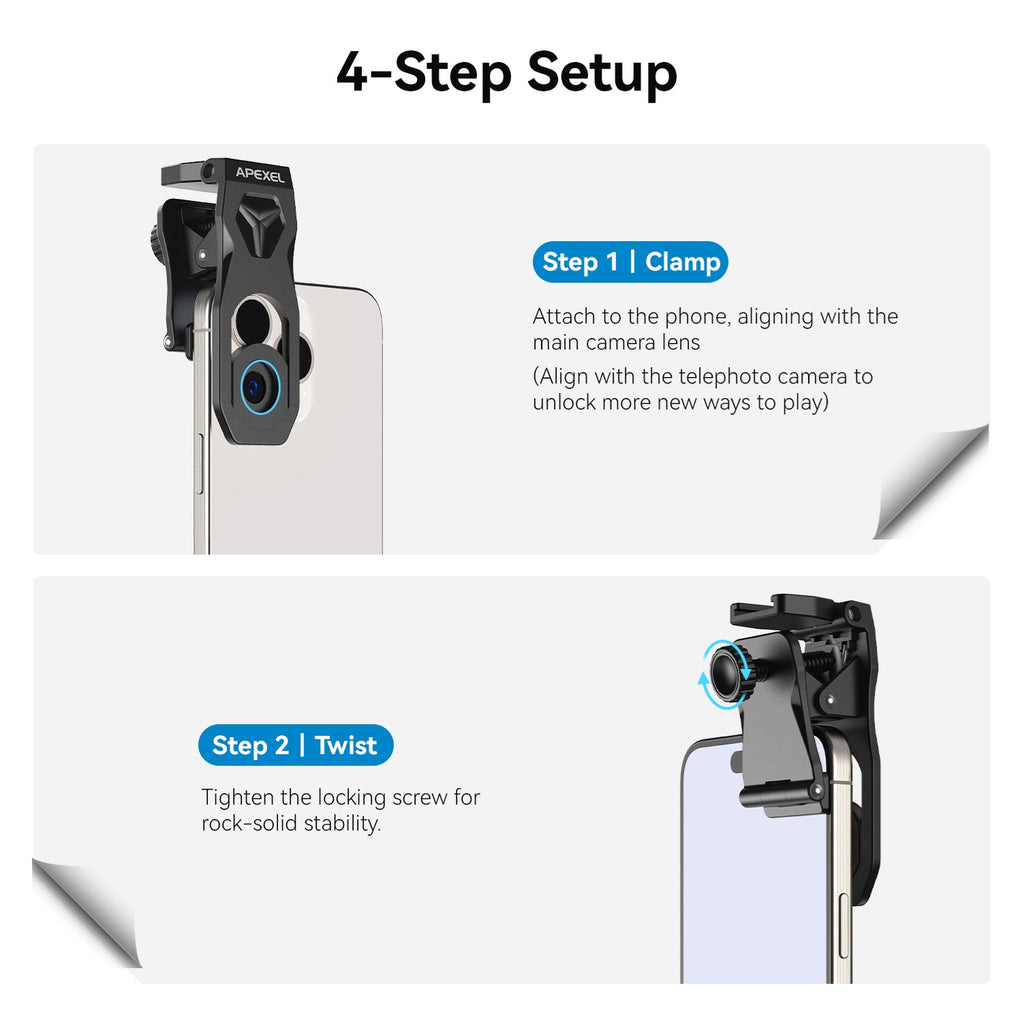 4-Step Setup

APEXEL

Step 1 | Clamp

Attach to the phone, aligning with the main camera lens

(Align with the telephoto camera to unlock more new ways to play)

Step 2 | Twist

Tighten the locking screw for rock-solid stability.