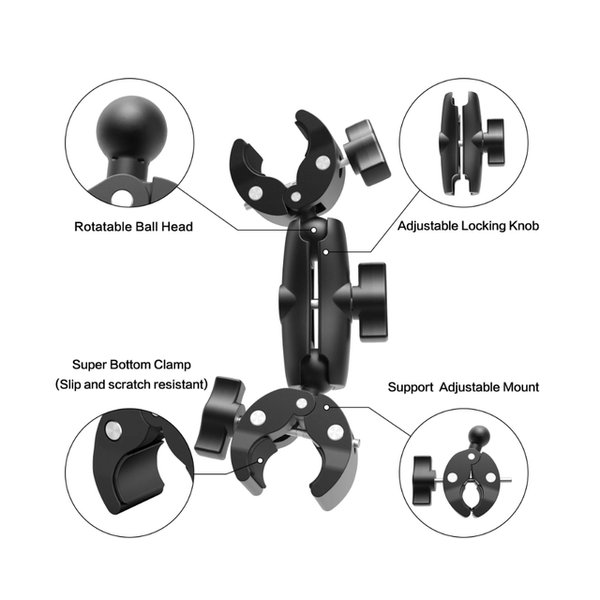 Rotatable Ball Head

Adjustable Locking Knob

Super Bottom Clamp
(Slip and scratch resistant)

Support  Adjustable Mount