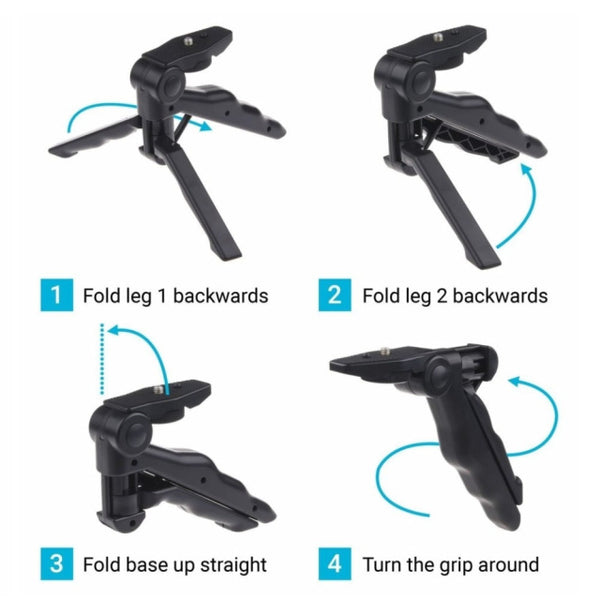 1 Fold leg 1 backwards

2 Fold leg 2 backwards

3 Fold base up straight

4 Turn the grip around