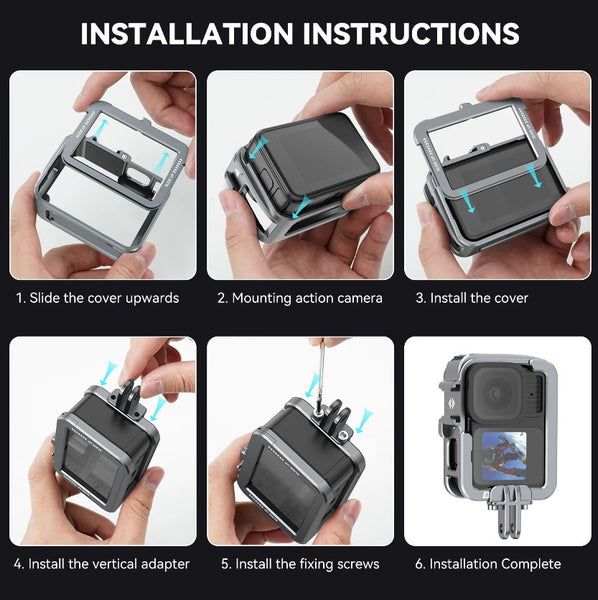 INSTALLATION INSTRUCTIONS

1. Slide the cover upwards

2. Mounting action camera

3. Install the cover

4. Install the vertical adapter

5. Install the fixing screws

6. Installation Complete