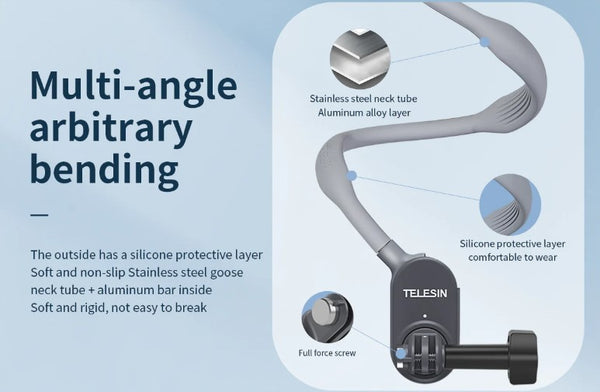 Multi-angle arbitrary bending

—

The outside has a silicone protective layer
Soft and non-slip Stainless steel goose neck tube + aluminum bar inside
Soft and rigid, not easy to break

Stainless steel neck tube
Aluminum alloy layer

Silicone protective layer
comfortable to wear

TELESIN

Full force screw