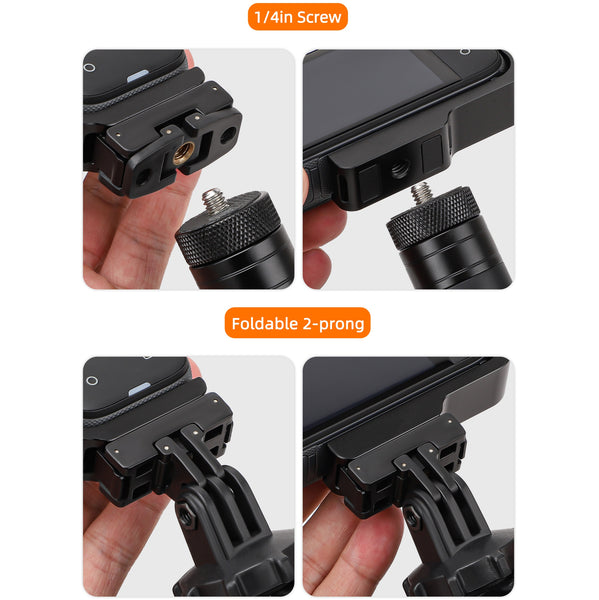 1/4in Screw

Foldable 2-prong