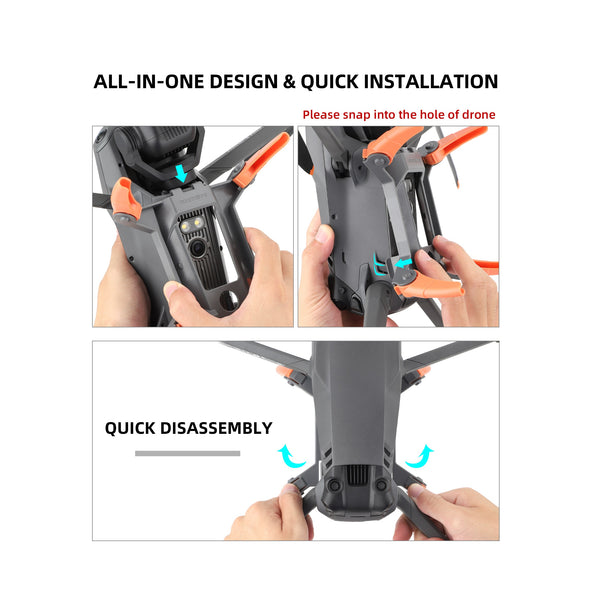 ALL-IN-ONE DESIGN & QUICK INSTALLATION

Please snap into the hole of drone

QUICK DISASSEMBLY